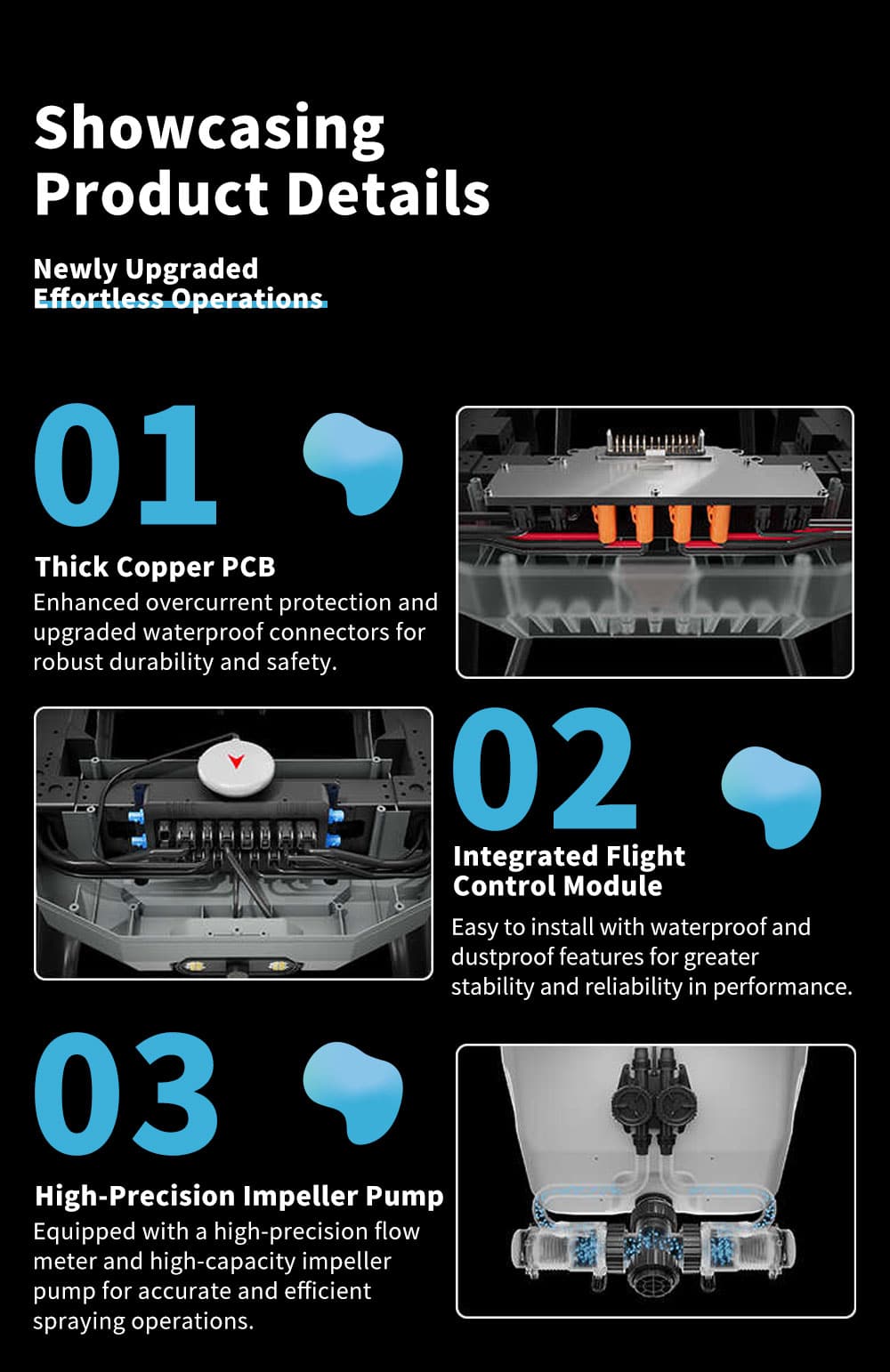 Showcasing Product Details

Newly Upgraded
Effortless Operations

01

Thick Copper PCB
Enhanced overcurrent protection and upgraded waterproof connectors for robust durability and safety.

02

Integrated Flight Control Module
Easy to install with waterproof and dustproof features for greater stability and reliability in performance.

03

High-Precision Impeller Pump
Equipped with a high-precision flow meter and high-capacity impeller pump for accurate and efficient spraying operations.