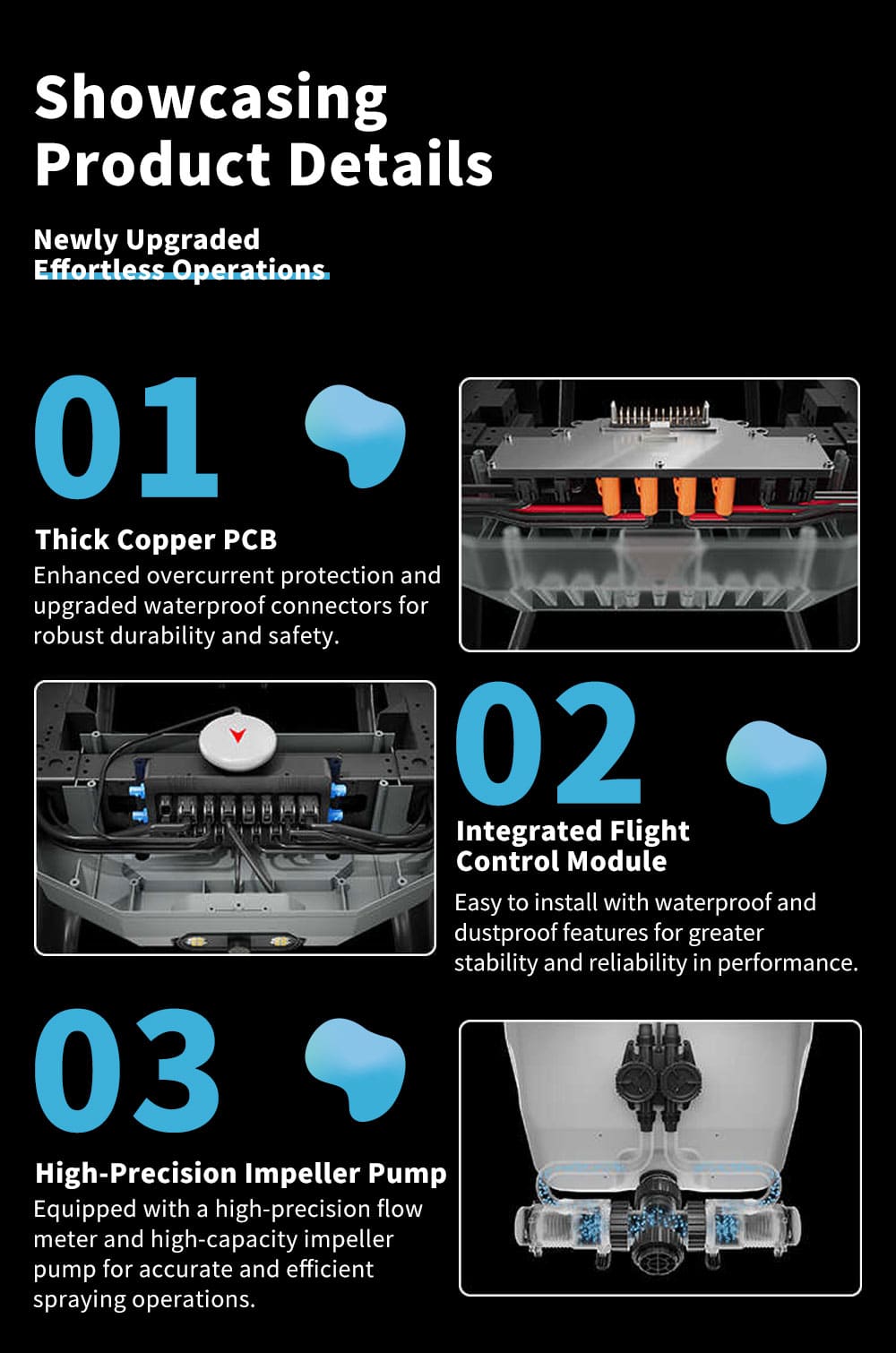 Showcasing Product Details

Newly Upgraded
Effortless Operations

01

Thick Copper PCB
Enhanced overcurrent protection and upgraded waterproof connectors for robust durability and safety.

02

Integrated Flight Control Module
Easy to install with waterproof and dustproof features for greater stability and reliability in performance.

03

High-Precision Impeller Pump
Equipped with a high-precision flow meter and high-capacity impeller pump for accurate and efficient spraying operations.